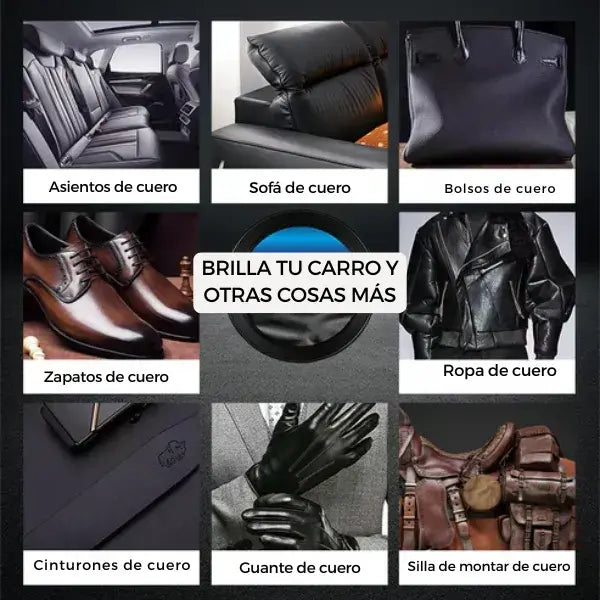 Asientos de cuero

Sofá de cuero

Bolsos de cuero

Zapatos de cuero

BRILLA TU CARRO Y OTRAS COSAS MÁS

Ropa de cuero

Cinturones de cuero

Guante de cuero

Silla de montar de cuero