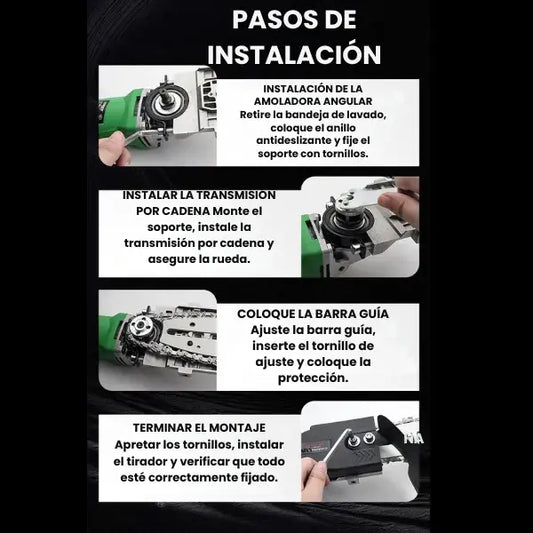 PASOS DE INSTALACIÓN

INSTALACIÓN DE LA AMOLADORA ANGULAR
Retire la bandeja de lavado, coloque el anillo antideslizante y fije el soporte con tornillos.

INSTALAR LA TRANSMISION POR CADENA Monte el soporte, instale la transmisión por cadena y asegure la rueda.

COLOQUE LA BARRA GUÍA
Ajuste la barra guía, inserte el tornillo de ajuste y coloque la protección.

TERMINAR EL MONTAJE
Apretar los tornillos, instalar el tirador y verificar que todo esté correctamente fijado.