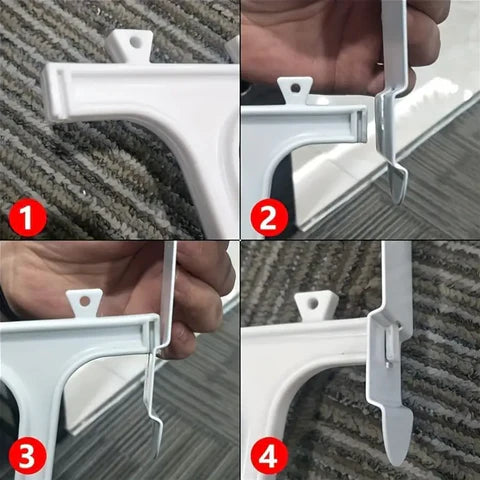 1
2
3
4